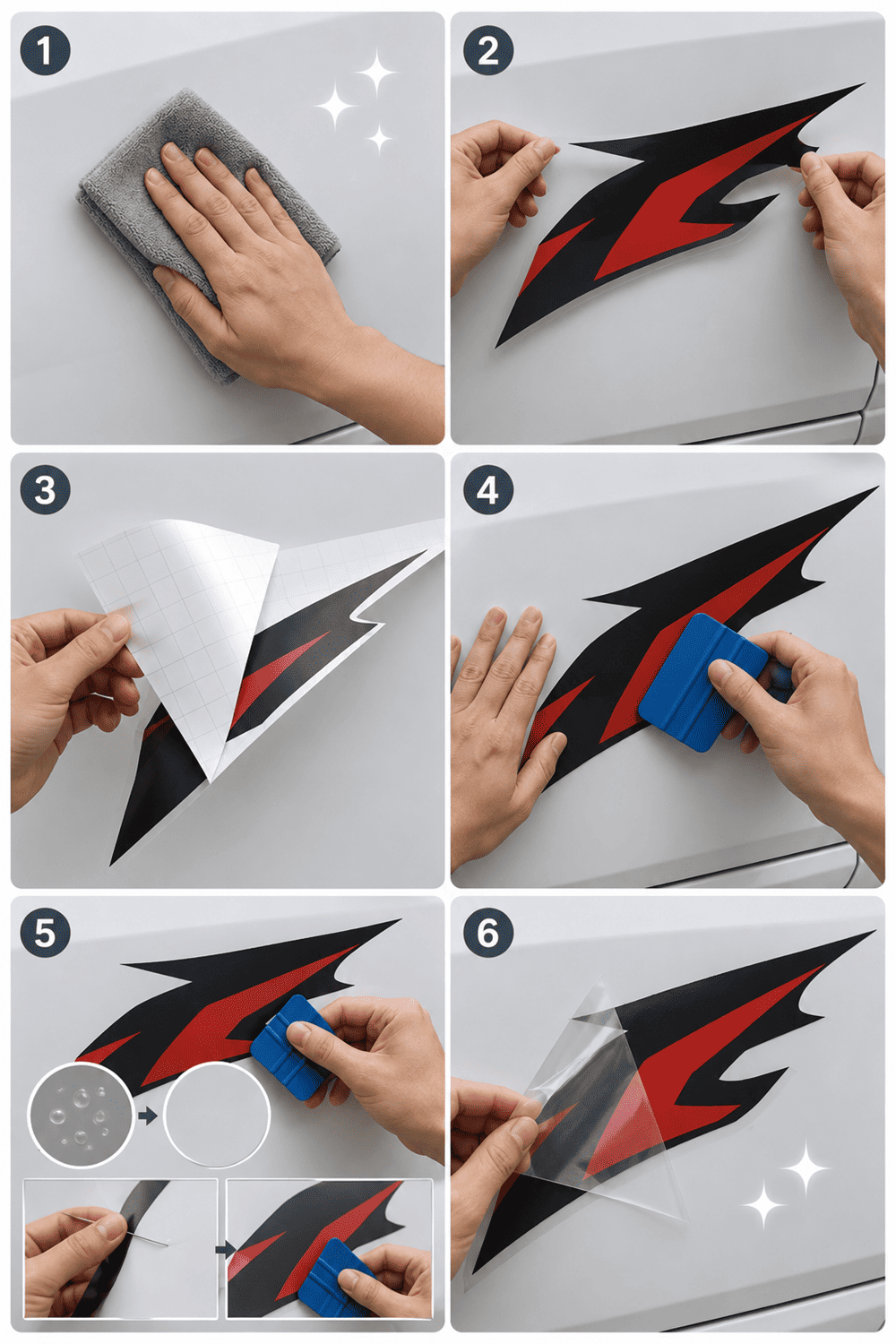 1
2
3
4
5
6